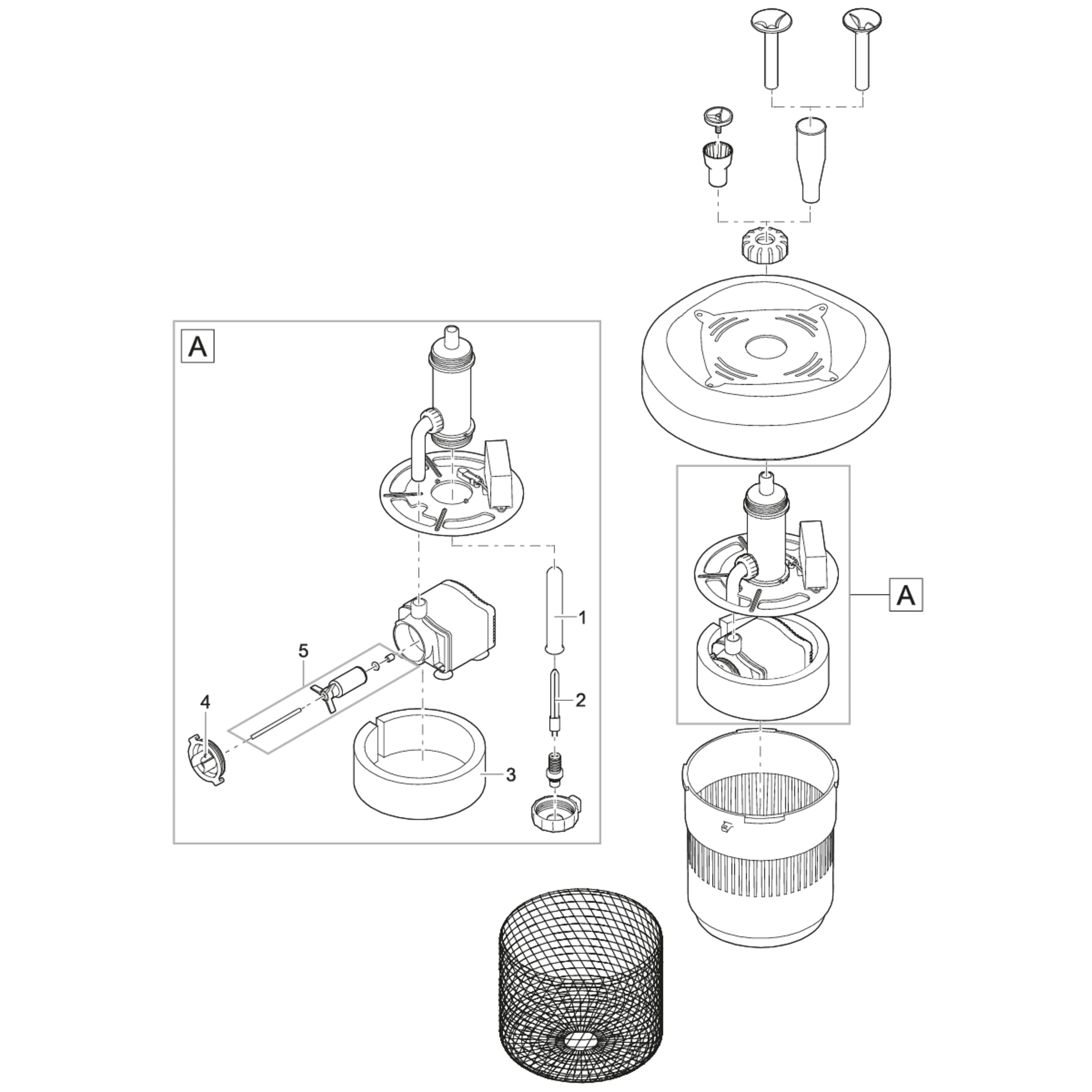 A

1

5

2

4

3

A