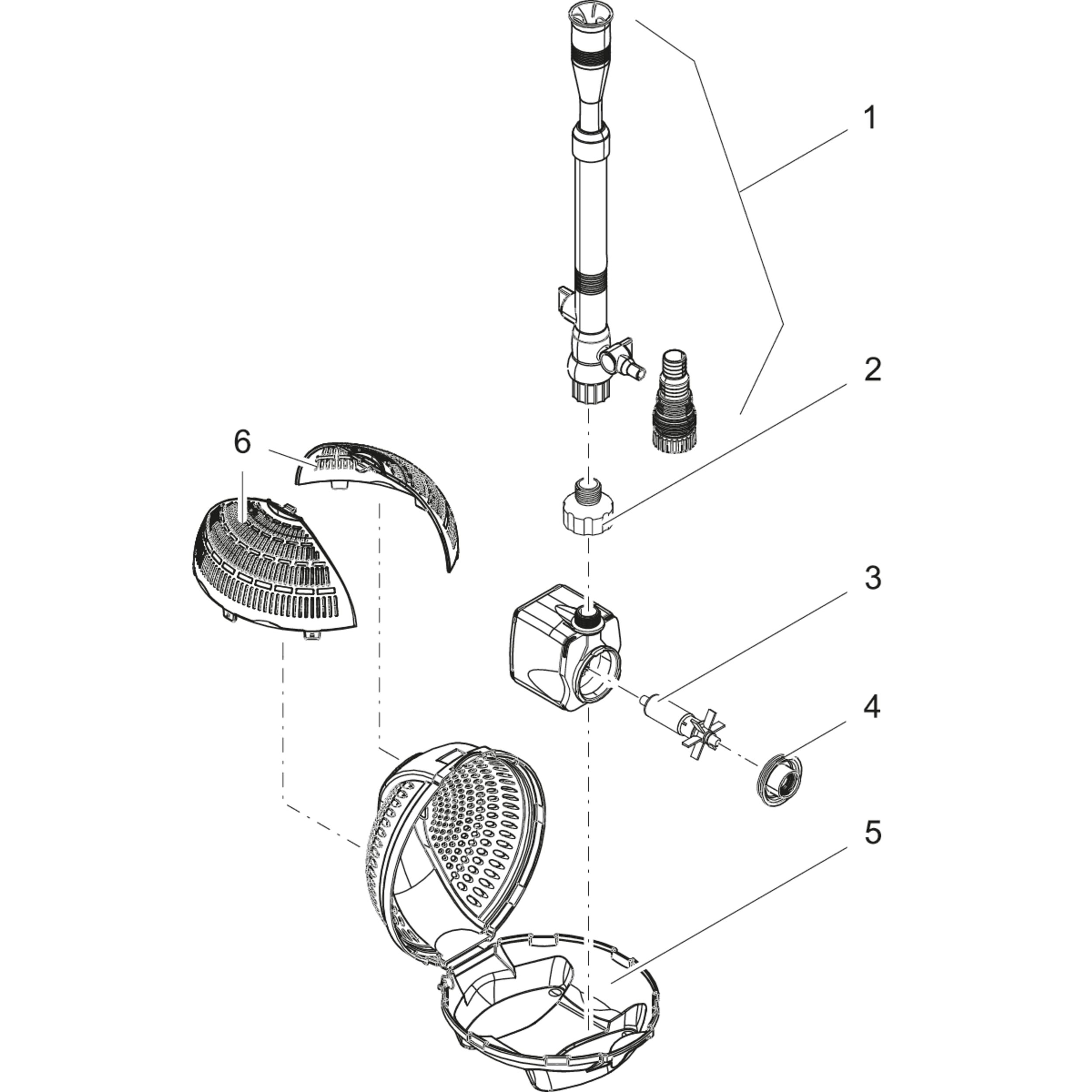 1
2
6
3
4
5